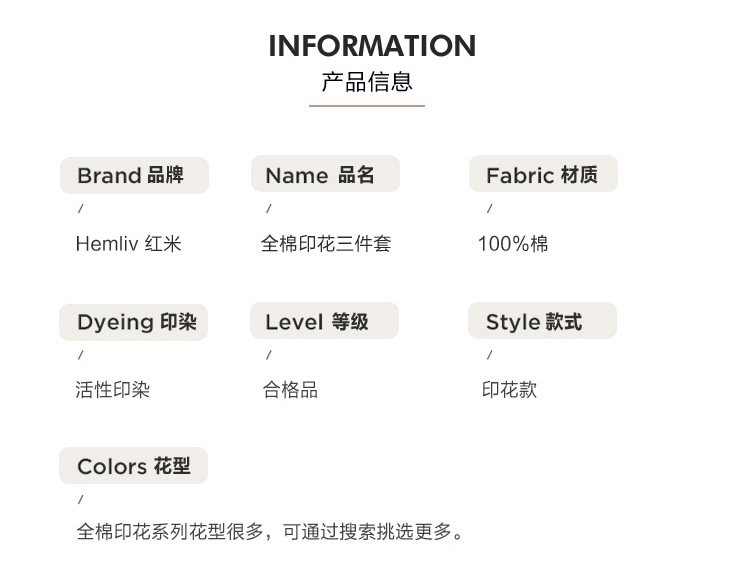 INFORMATION
产品信息

Brand 品牌
/
Hemliv 红米

Name 品名
/
全棉印花三件套

Fabric 材质
/
100%棉

Dyeing 印染
/
活性印染

Level 等级
/
合格品

Style 款式
/
印花款

Colors 花型
/
全棉印花系列花型很多，可通过搜索挑选更多。