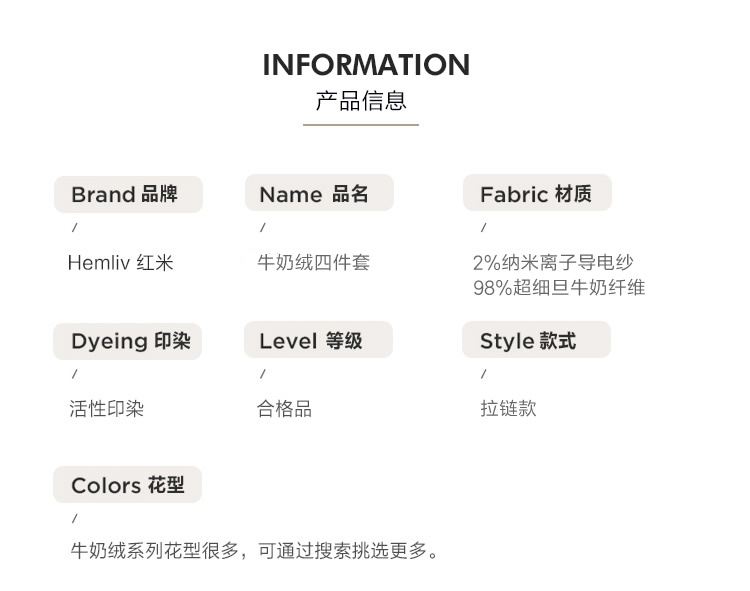 INFORMATION
产品信息

Brand 品牌
/
Hemliv 红米

Name 品名
/
牛奶绒四件套

Fabric 材质
/
2%纳米离子导电纱
98%超细旦牛奶纤维

Dyeing 印染
/
活性印染

Level 等级
/
合格品

Style 款式
/
拉链款

Colors 花型
/
牛奶绒系列花型很多，可通过搜索挑选更多。